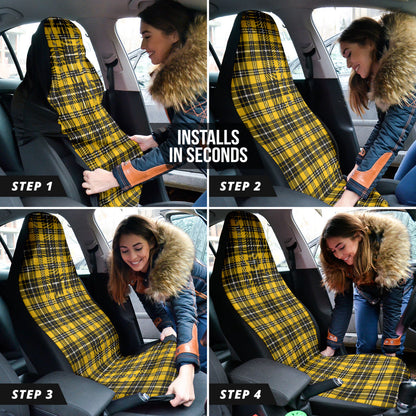 INSTALLS IN SECONDS

STEP 1

STEP 2

STEP 3

STEP 4